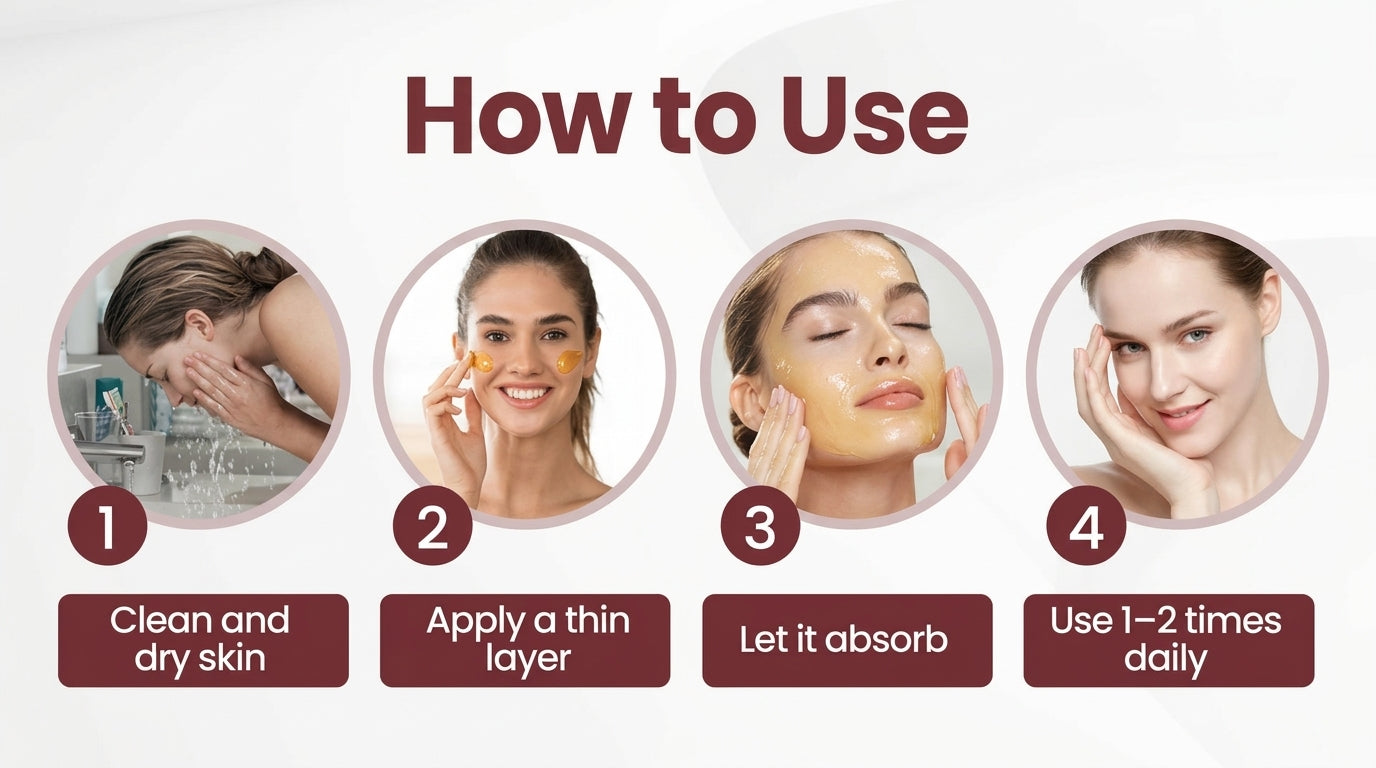 How to Use

1
Clean and dry skin

2
Apply a thin layer

3
Let it absorb

4
Use 1–2 times daily