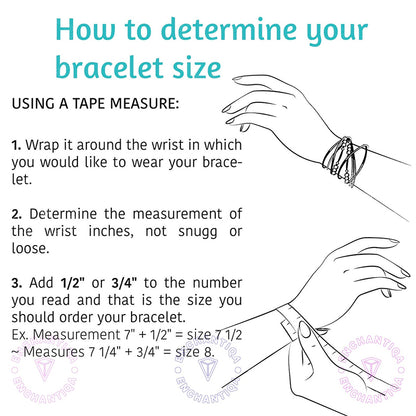 How to determine your bracelet size

USING A TAPE MEASURE:

1. Wrap it around the wrist in which you would like to wear your bracelet.

2. Determine the measurement of the wrist inches, not snugg or loose.

3. Add 1/2" or 3/4" to the number you read and that is the size you should order your bracelet.
Ex. Measurement 7" + 1/2" = size 7 1/2
~ Measures 7 1/4" + 3/4" = size 8.

ENCHANTIQA ENCHANTIQA
ENCHANTIQA ENCHANTIQA
ENCHANTIQA ENCHANTIQA